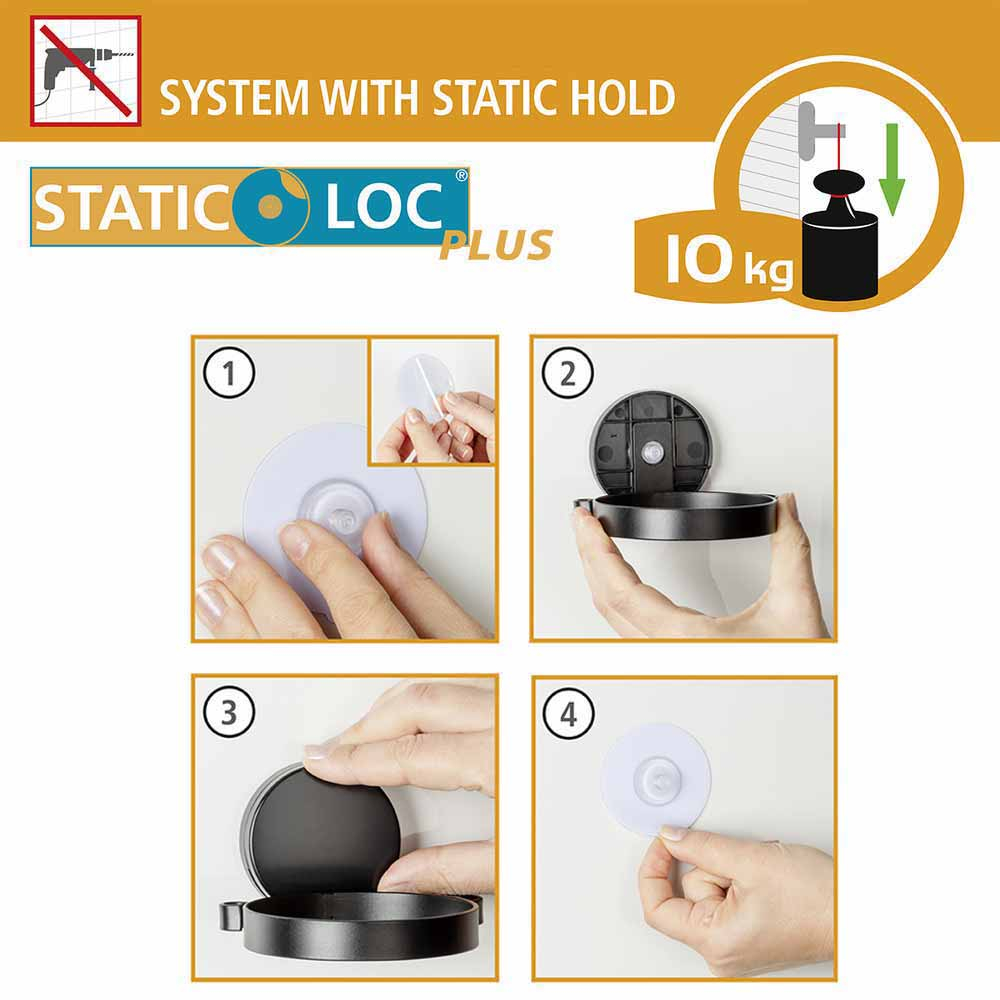 SYSTEM WITH STATIC HOLD

STATIC LOC®
PLUS

10 kg

1

2

3

4